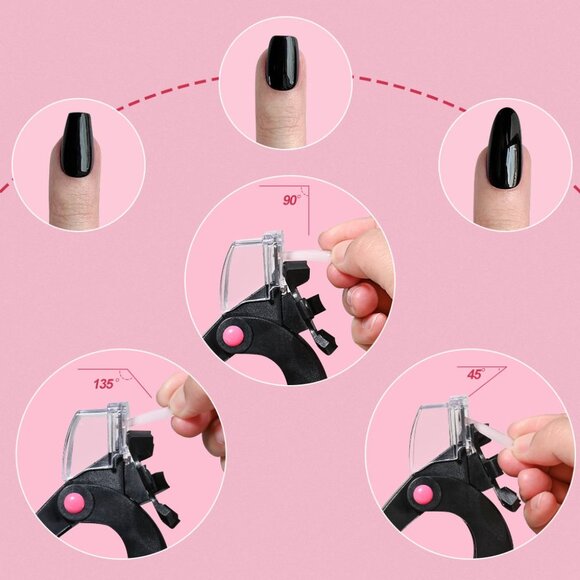 90°

135°

45°